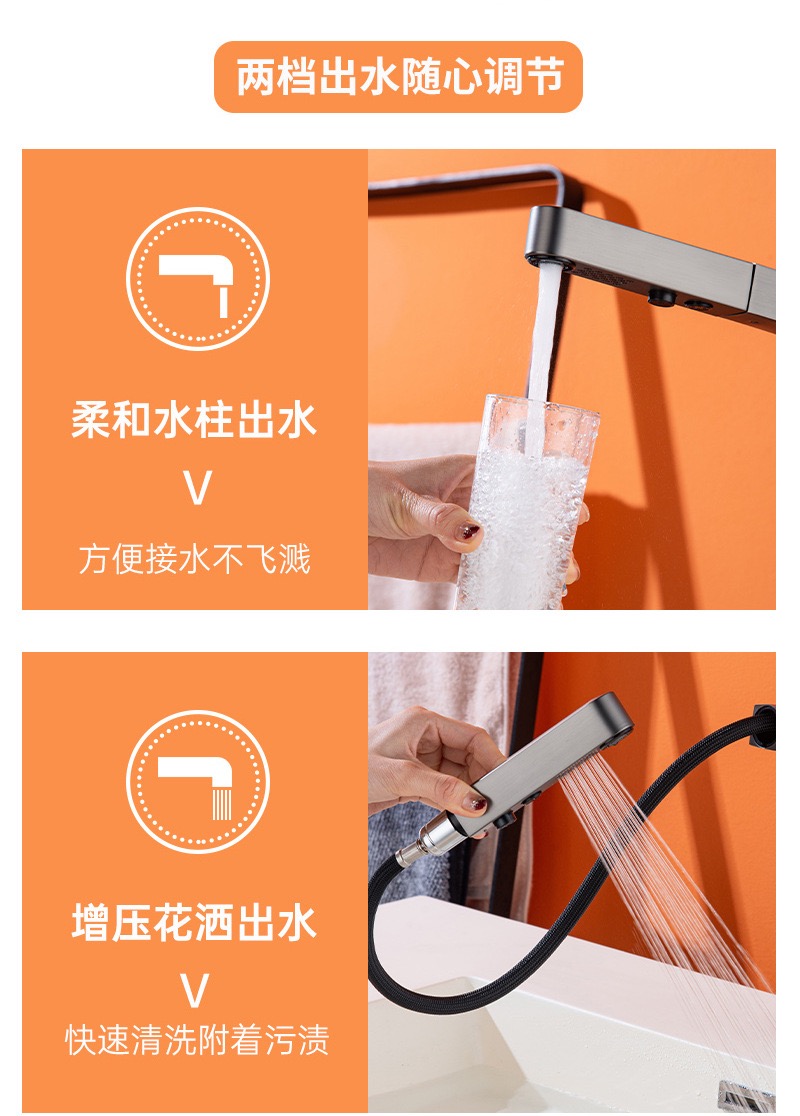 两档出水随心调节

柔和水柱出水

V

方便接水不飞溅

增压花洒出水

V

快速清洗附着污渍